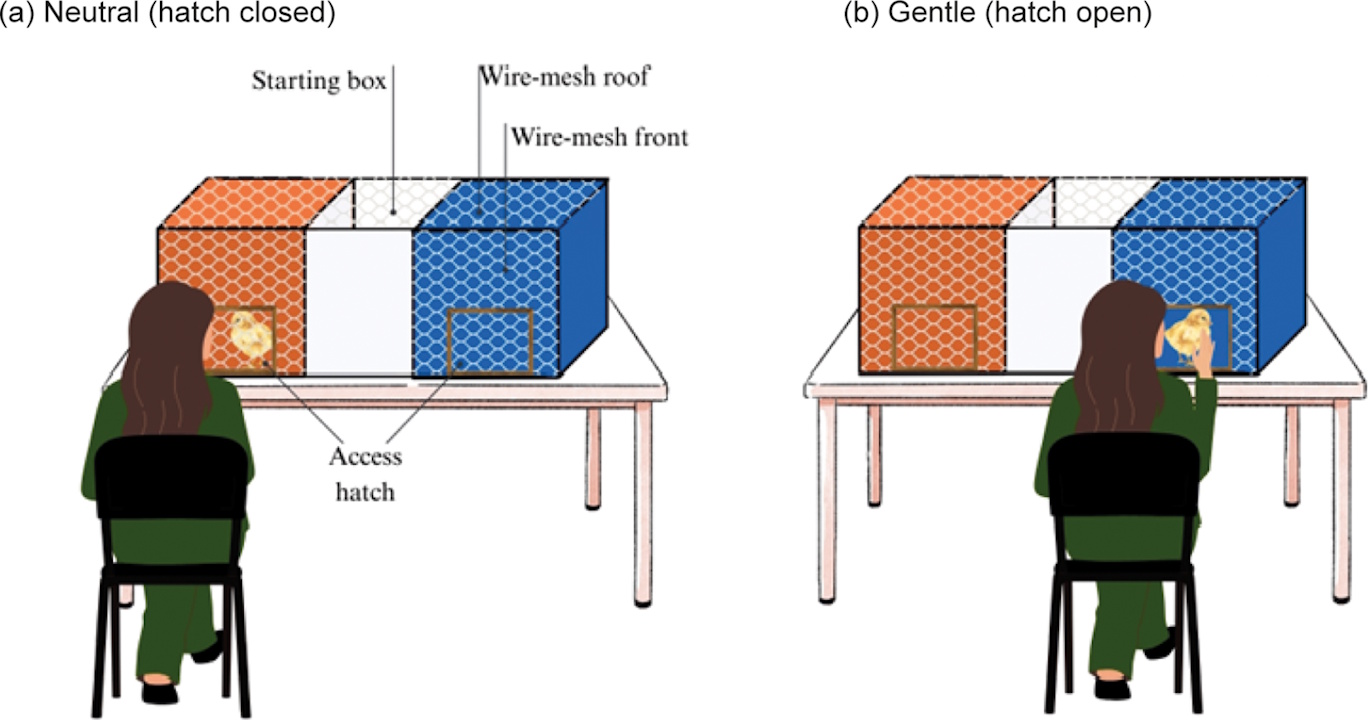 (a) Neutral (hatch closed)

Starting box

Wire-mesh roof

Wire-mesh front

Access hatch

(b) Gentle (hatch open)